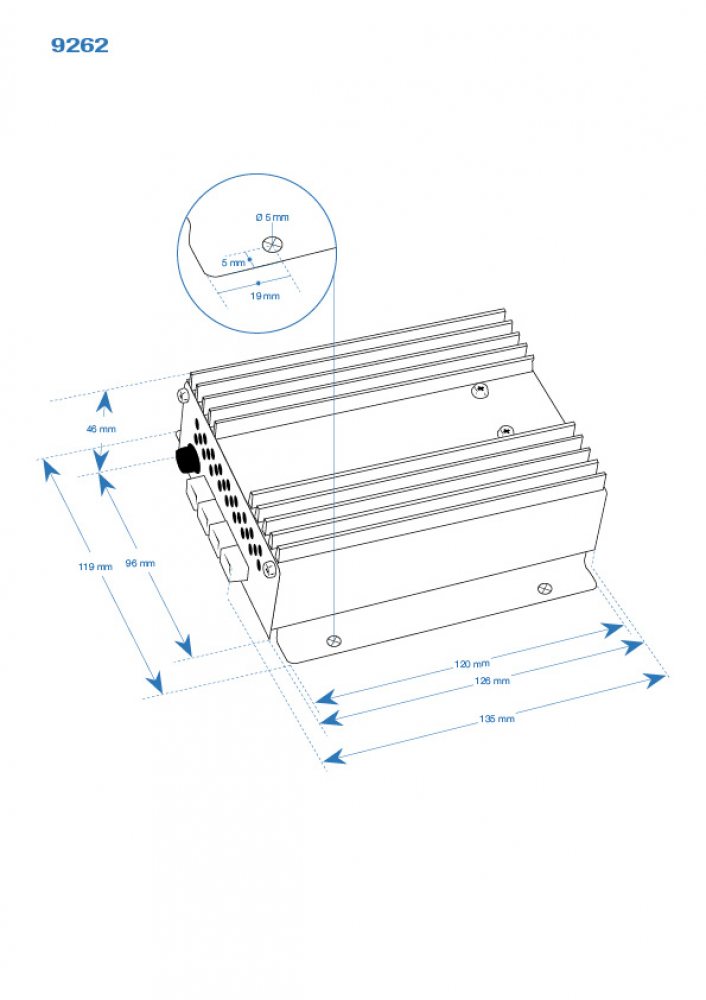 9262

Ø 5 mm
5 mm
19 mm

46 mm
119 mm
96 mm

120 mm
126 mm
135 mm