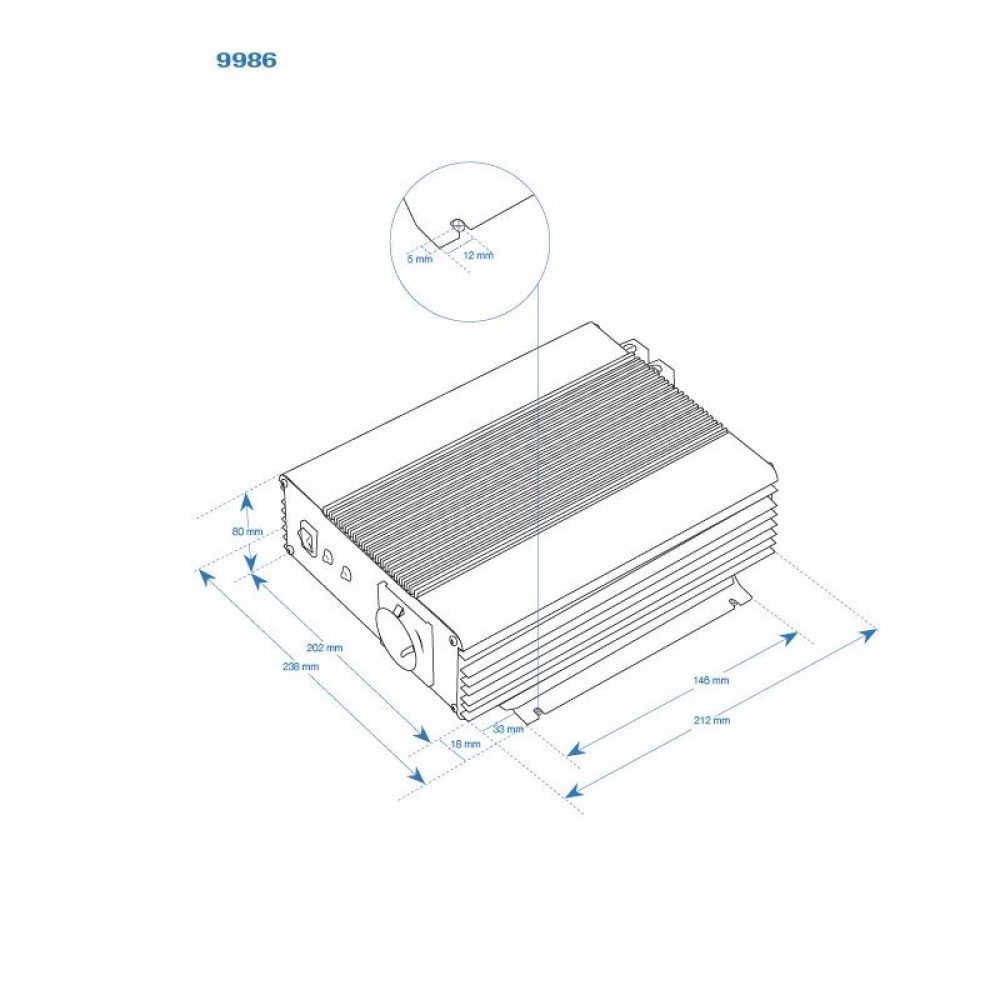 9986

5 mm
12 mm

80 mm
202 mm
238 mm
18 mm
33 mm
146 mm
212 mm